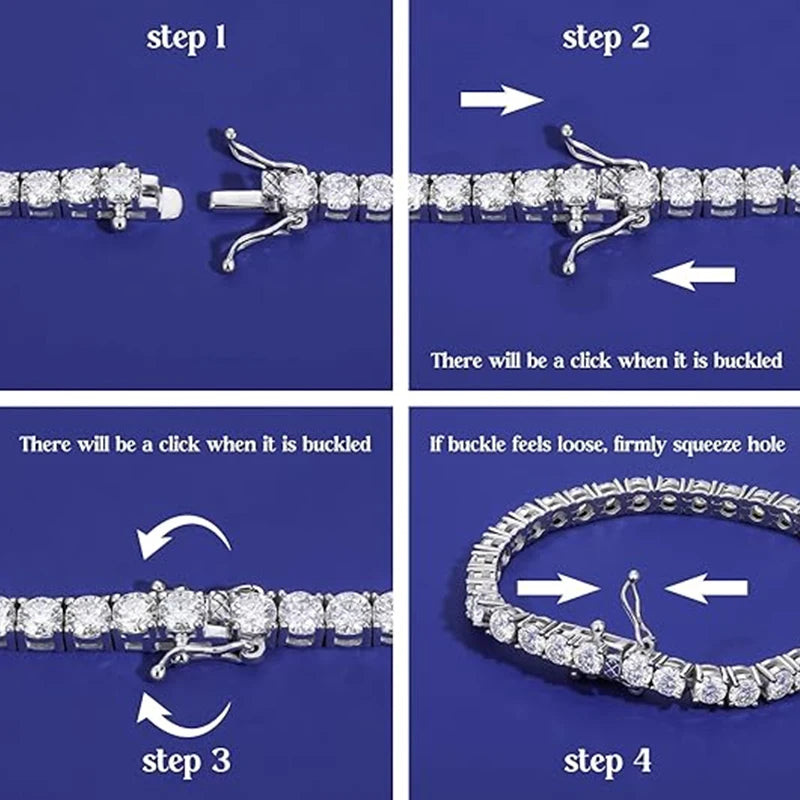 step 1

step 2

There will be a click when it is buckled

There will be a click when it is buckled

step 3

If buckle feels loose, firmly squeeze hole

step 4