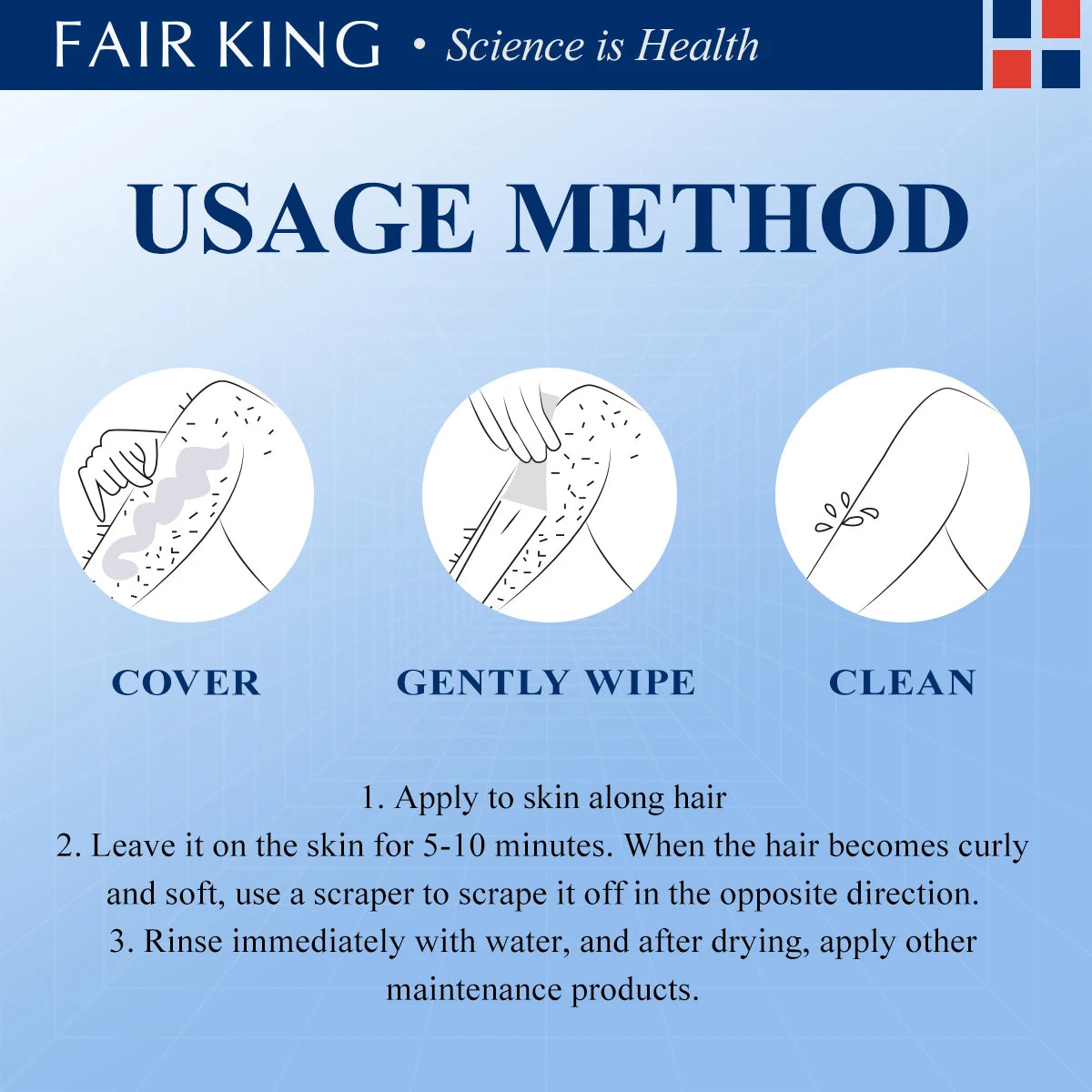 FAIR KING • Science is Health

USAGE METHOD

COVER

GENTLY WIPE

CLEAN

1. Apply to skin along hair
2. Leave it on the skin for 5-10 minutes. When the hair becomes curly and soft, use a scraper to scrape it off in the opposite direction.
3. Rinse immediately with water, and after drying, apply other maintenance products.