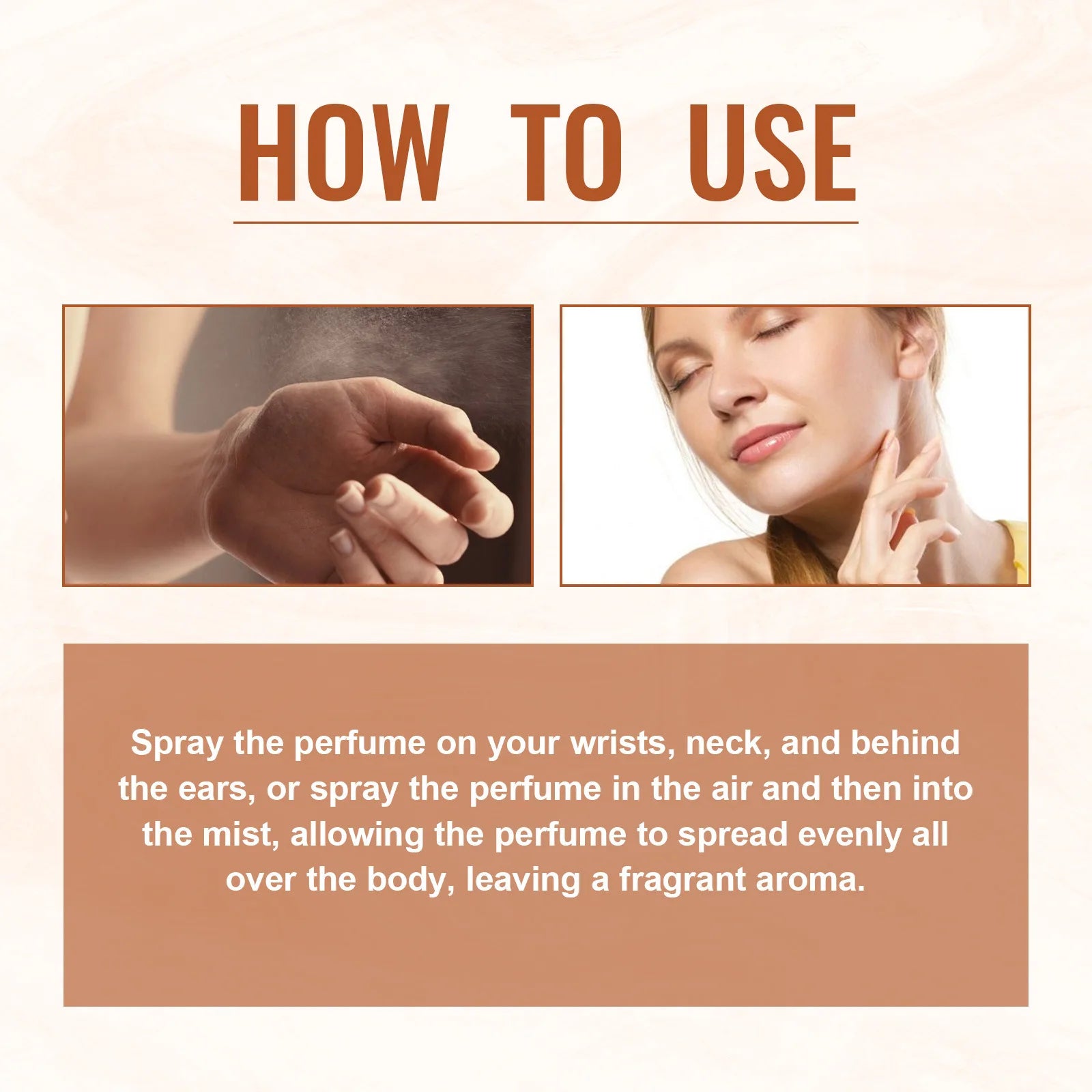 HOW TO USE

Spray the perfume on your wrists, neck, and behind the ears, or spray the perfume in the air and then into the mist, allowing the perfume to spread evenly all over the body, leaving a fragrant aroma.